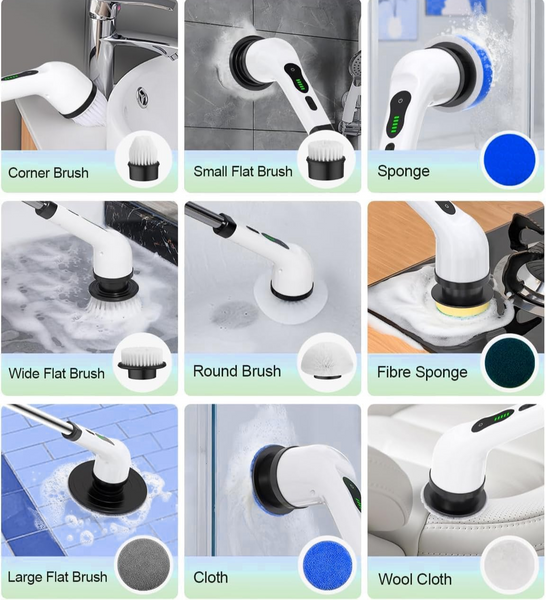 Corner Brush

Small Flat Brush

Sponge

Wide Flat Brush

Round Brush

Fibre Sponge

Large Flat Brush

Cloth

Wool Cloth